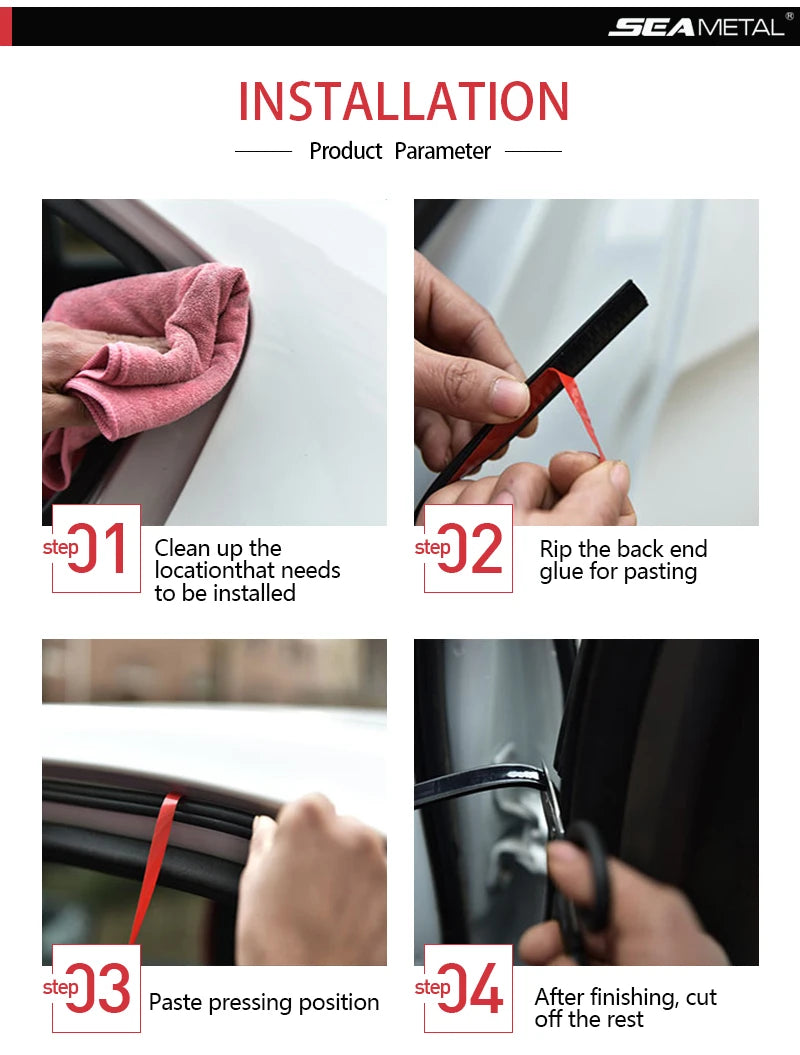 SEAMETAL®

INSTALLATION

Product Parameter

step 01 Clean up the locationthat needs to be installed

step 02 Rip the back end glue for pasting

step 03 Paste pressing position

step 04 After finishing, cut off the rest